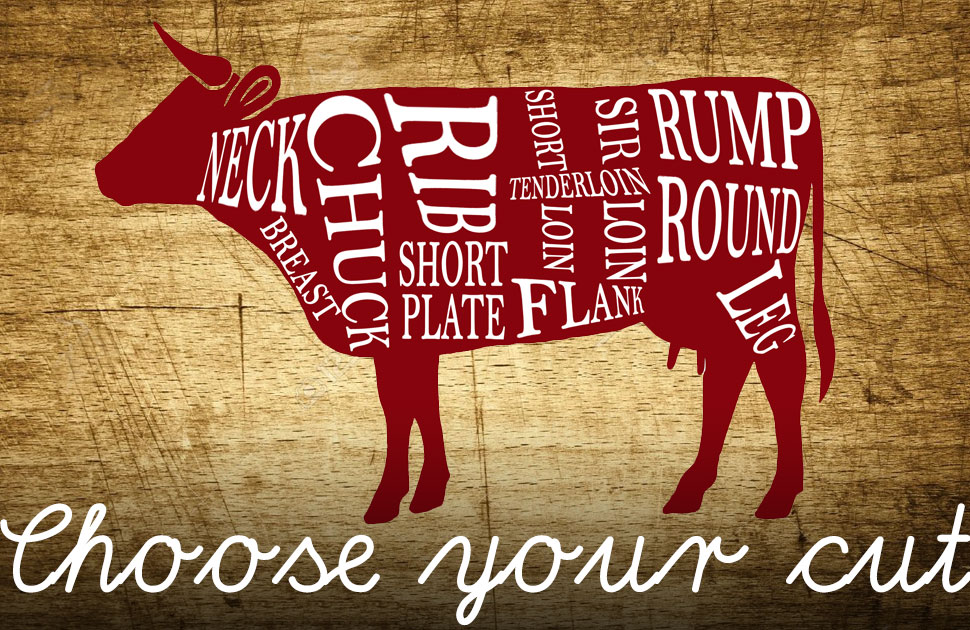 NECK
BREAST
CHUCK
RIB
SHORT PLATE
SHORT LOIN
TENDERLOIN
SIR LOIN
FLANK
RUMP
ROUND
LEG

Choose your cut